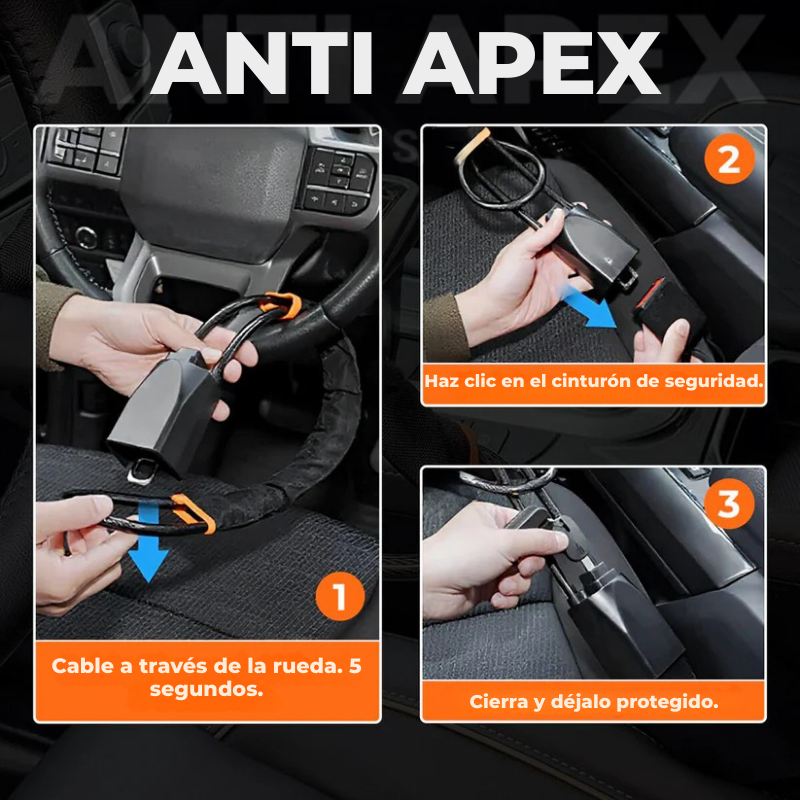 ANTI APEX

1

Cable a través de la rueda. 5 segundos.

2

Haz clic en el cinturón de seguridad.

3

Cierra y déjalo protegido.