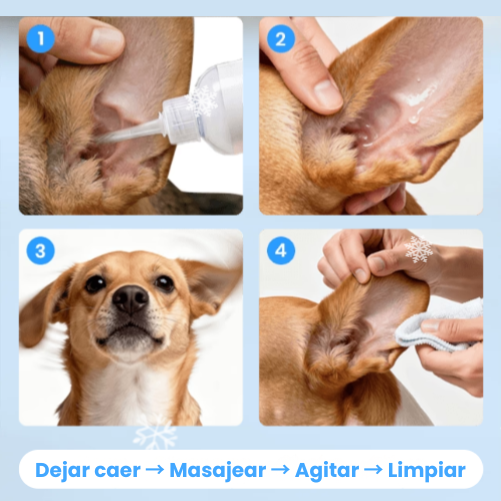 1

2

3

4

Dejar caer → Masajear → Agitar → Limpiar