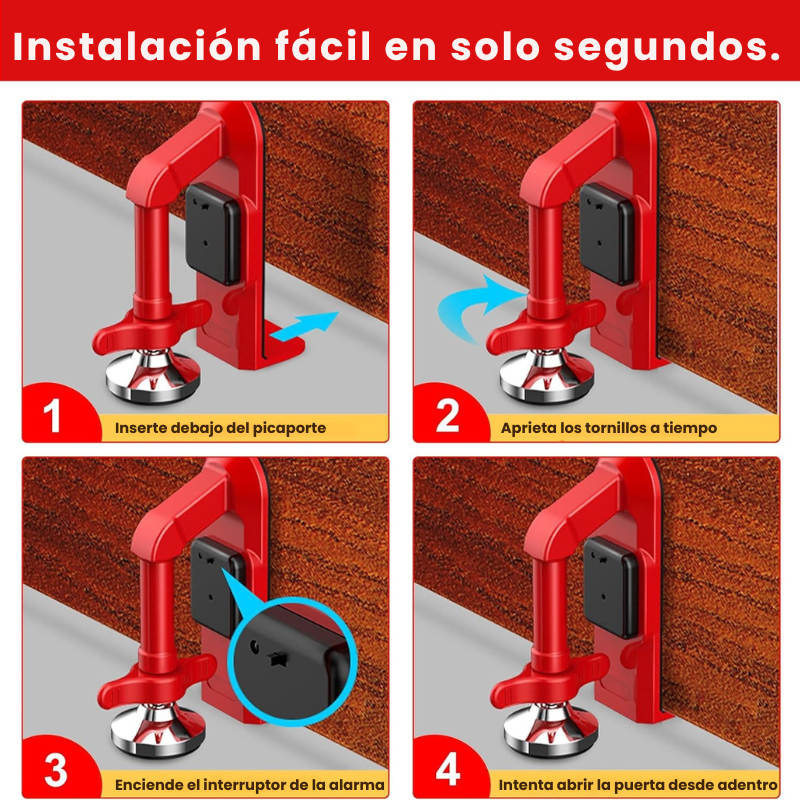 Instalación fácil en solo segundos.

1
Inserte debajo del picaporte

2
Aprieta los tornillos a tiempo

3
Enciende el interruptor de la alarma

4
Intenta abrir la puerta desde adentro