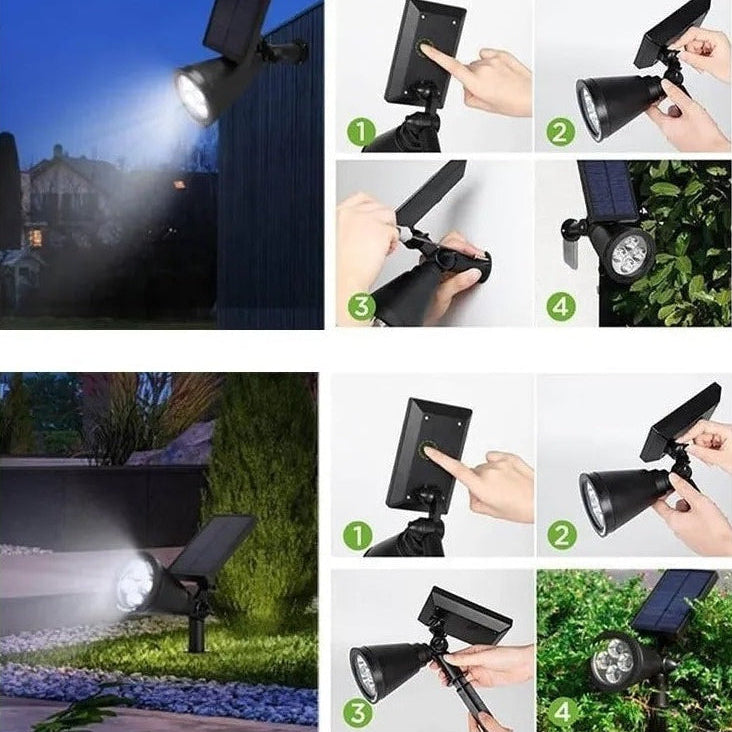 1
2
3
4
1
2
3
4