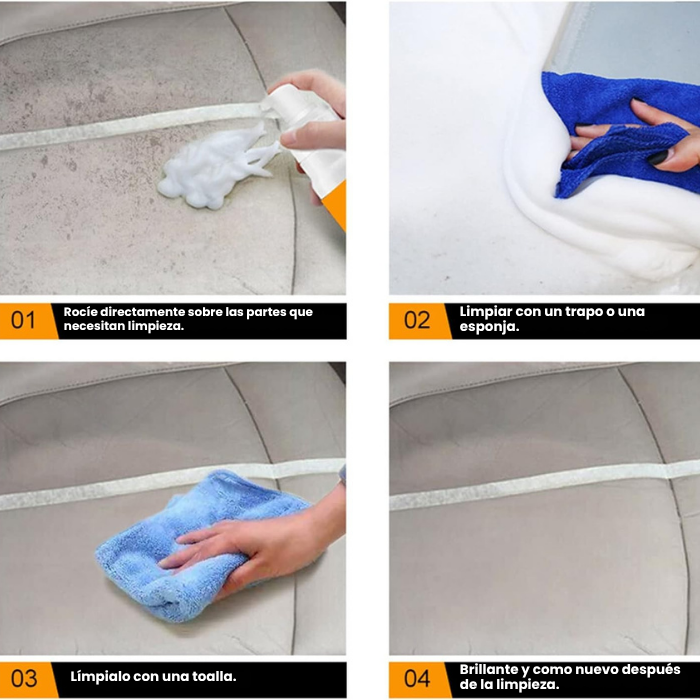 01 Rocíe directamente sobre las partes que necesitan limpieza.

02 Limpiar con un trapo o una esponja.

03 Límpialo con una toalla.

04 Brillante y como nuevo después de la limpieza.