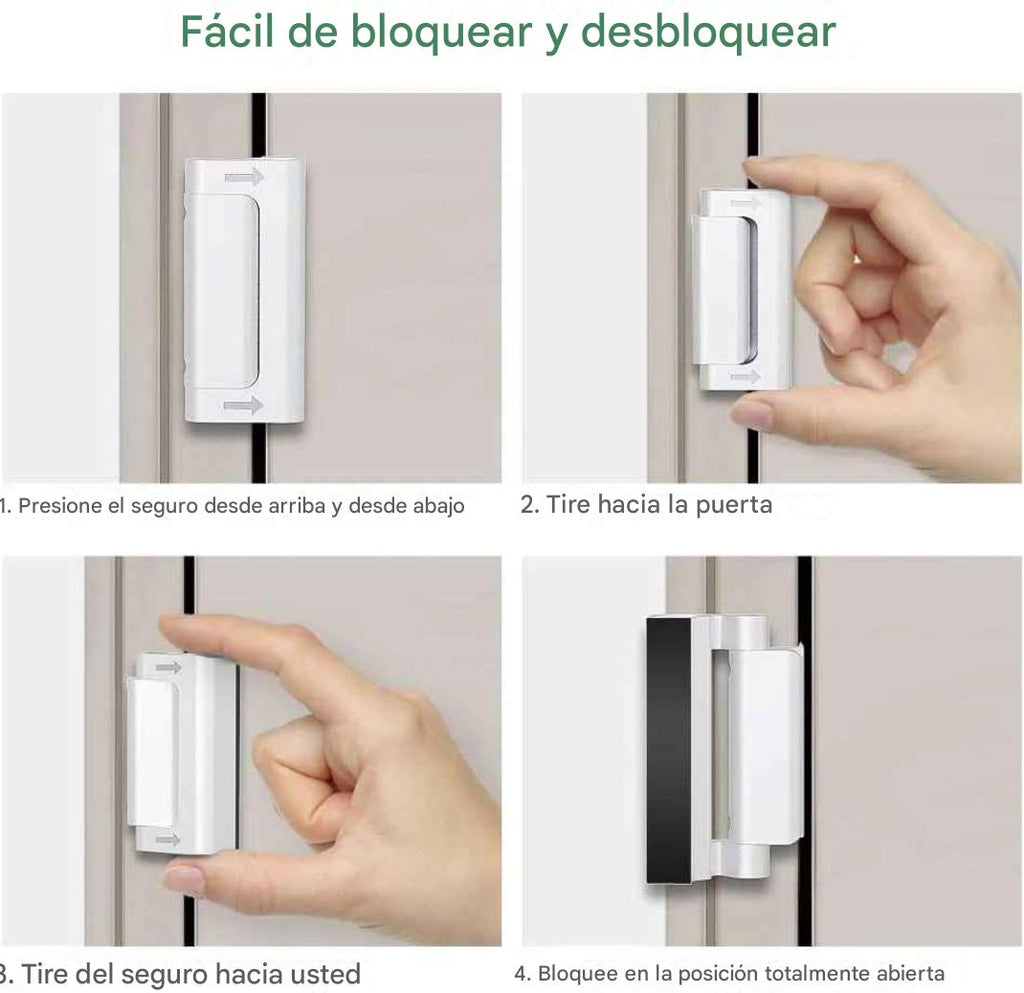 Fácil de bloquear y desbloquear

1. Presione el seguro desde arriba y desde abajo

2. Tire hacia la puerta

3. Tire del seguro hacia usted

4. Bloquee en la posición totalmente abierta