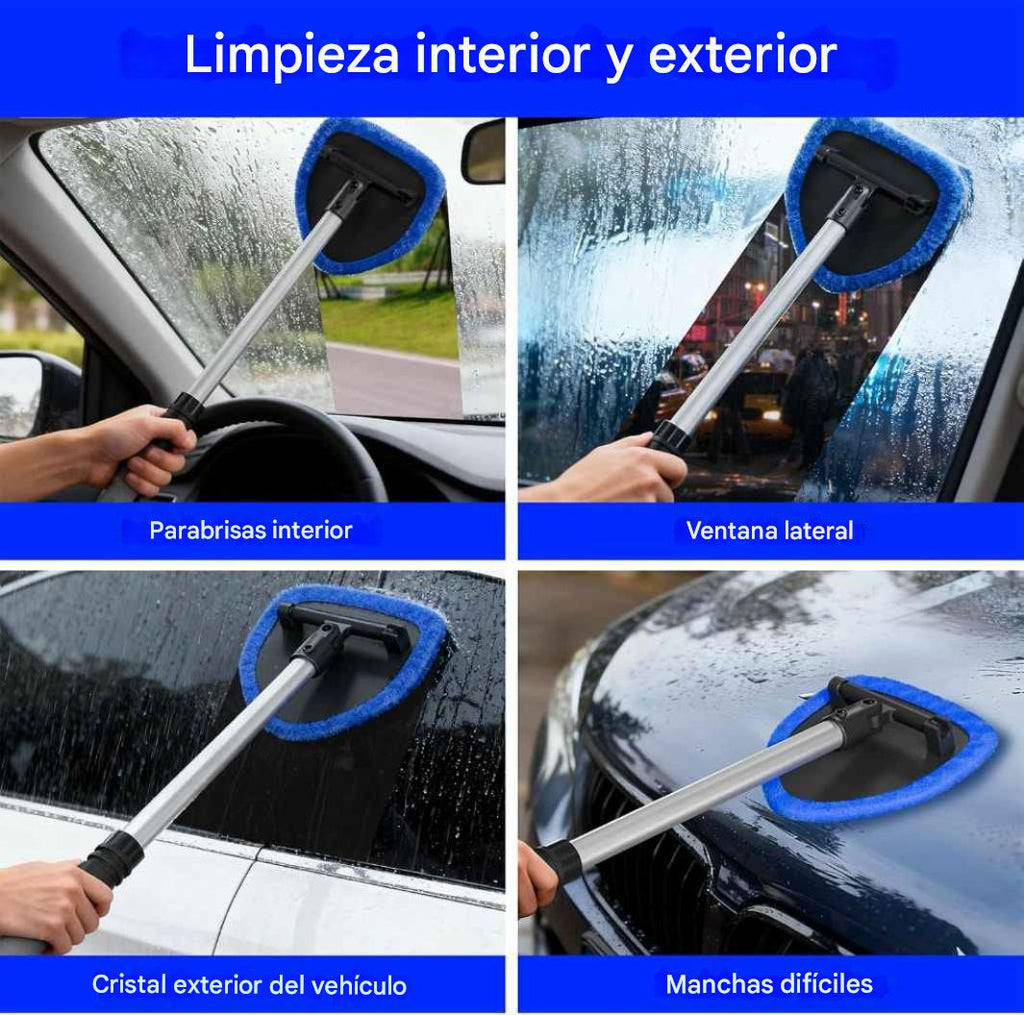 Limpieza interior y exterior

Parabrisas interior

Ventana lateral

Cristal exterior del vehículo

Manchas difíciles