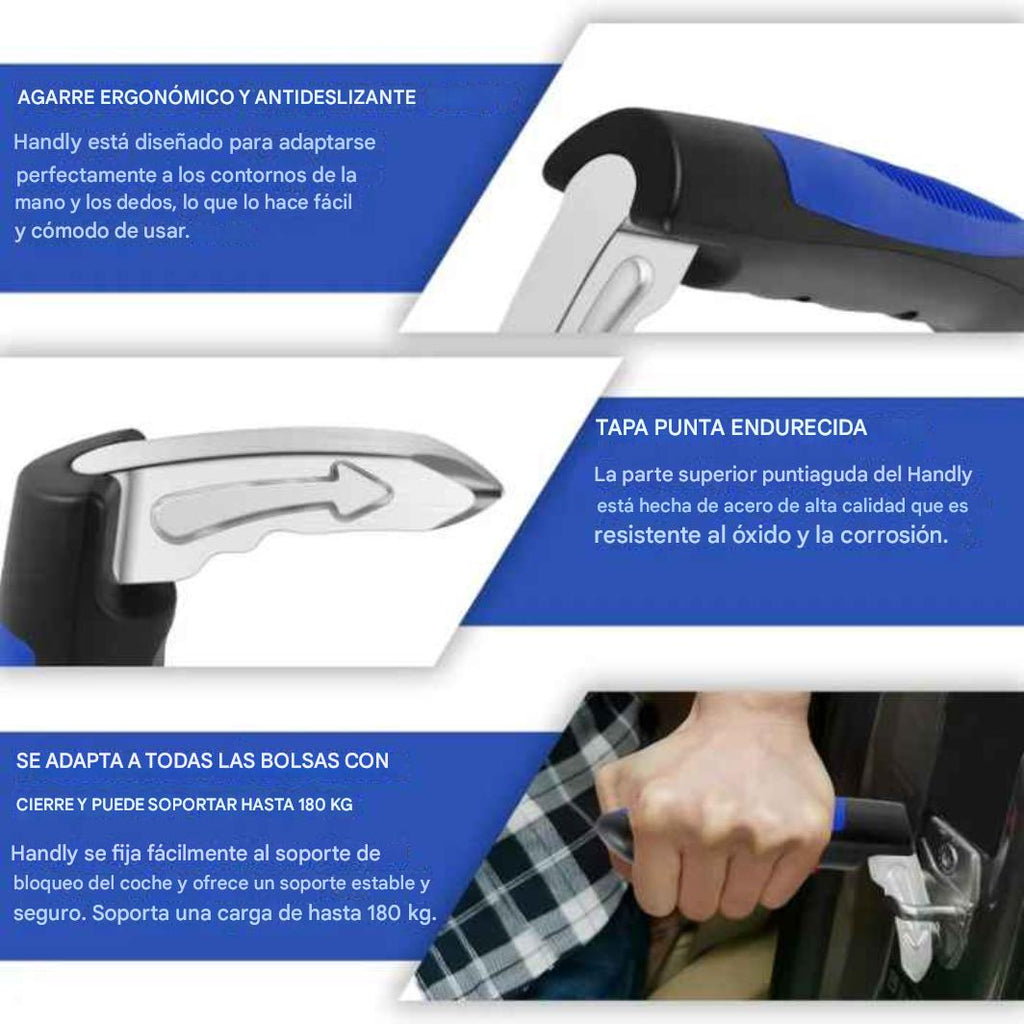 AGARRE ERGONÓMICO Y ANTIDESLIZANTE

Handly está diseñado para adaptarse perfectamente a los contornos de la mano y los dedos, lo que lo hace fácil y cómodo de usar.

TAPA PUNTA ENDURECIDA

La parte superior puntiaguda del Handly está hecha de acero de alta calidad que es resistente al óxido y la corrosión.

SE ADAPTA A TODAS LAS BOLSAS CON CIERRE Y PUEDE SOPORTAR HASTA 180 KG

Handly se fija fácilmente al soporte de bloqueo del coche y ofrece un soporte estable y seguro. Soporta una carga de hasta 180 kg.